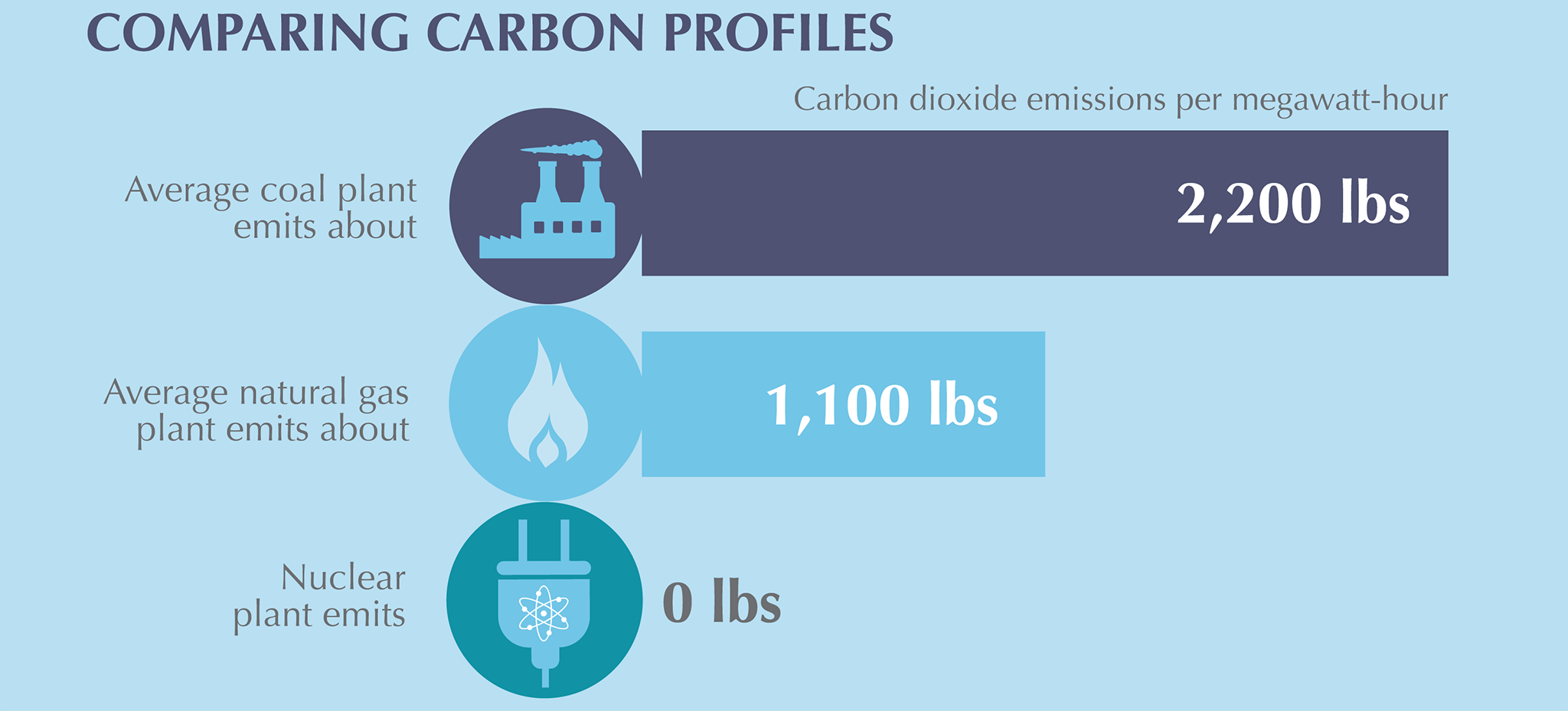 COMPARING CARBON PROFILES

Carbon dioxide emissions per megawatt-hour

Average coal plant emits about

2,200 lbs

Average natural gas plant emits about

1,100 lbs

Nuclear plant emits

0 lbs